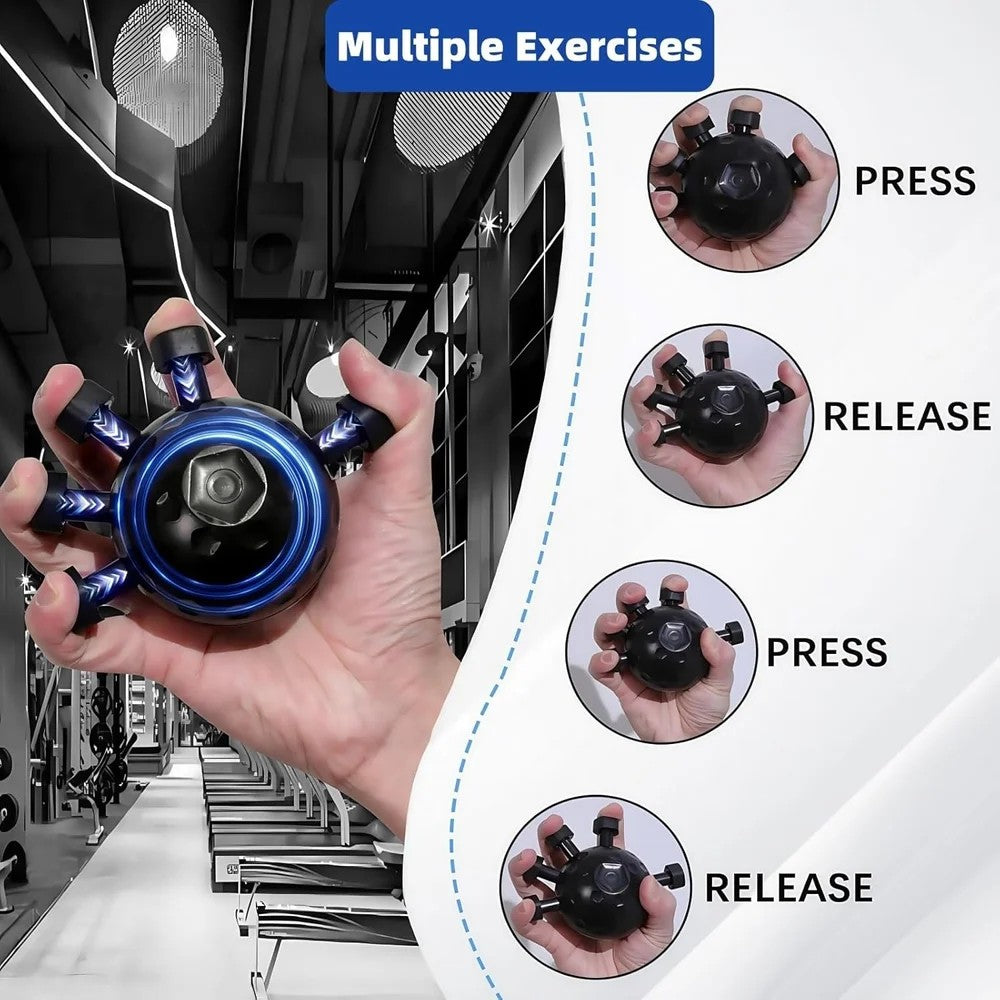 Multiple Exercises

PRESS

RELEASE

PRESS

RELEASE