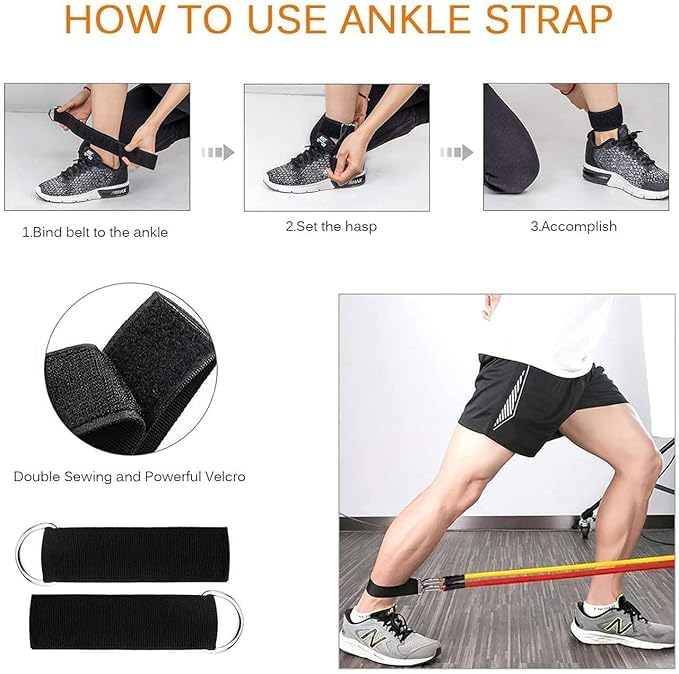 HOW TO USE ANKLE STRAP

1.Bind belt to the ankle

2.Set the hasp

3.Accomplish

Double Sewing and Powerful Velcro